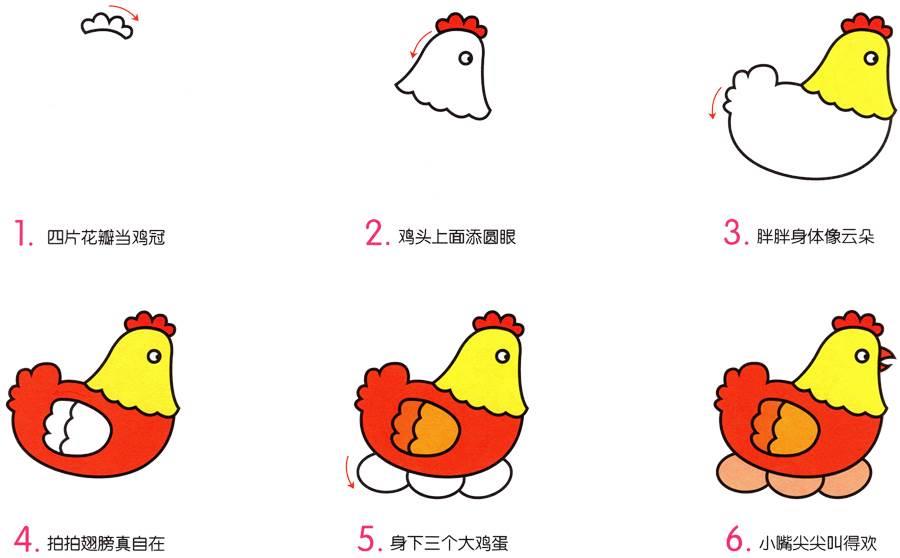 1. 四片花瓣当鸡冠

2. 鸡头上面添圆眼

3. 胖胖身体像云朵

4. 拍拍翅膀真自在

5. 身下三个大鸡蛋

6. 小嘴尖尖叫得欢