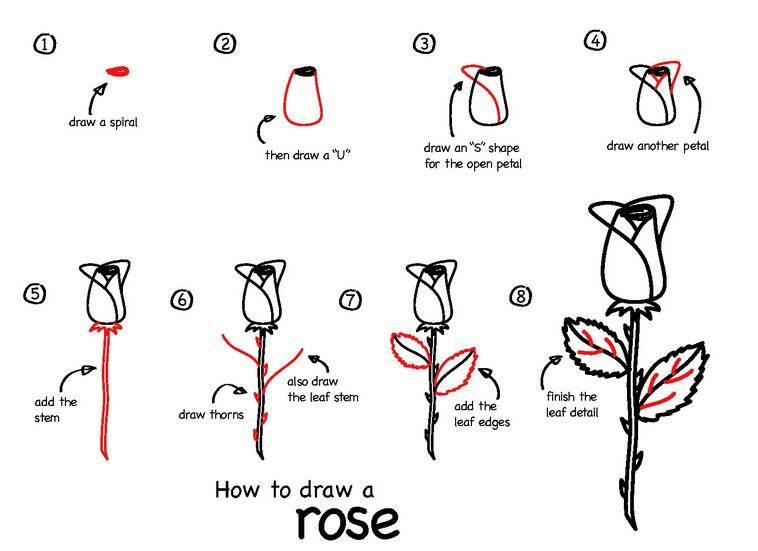 ①
draw a spiral

②
then draw a "U"

③
draw an "S" shape for the open petal

④
draw another petal

⑤
add the stem

⑥
draw thorns

also draw the leaf stem

⑦
add the leaf edges

⑧
finish the leaf detail

How to draw a
rose