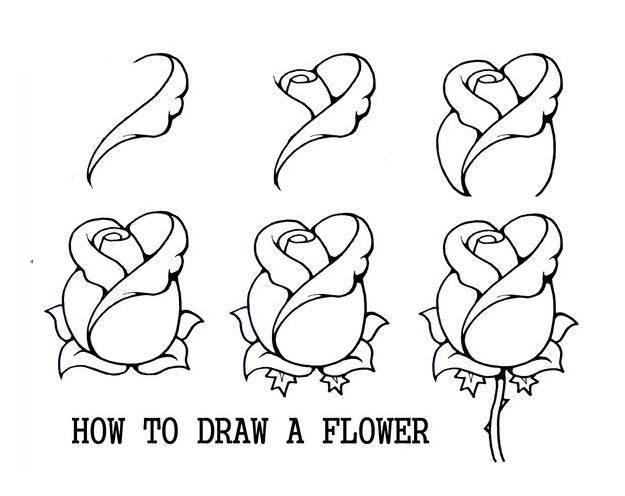 HOW TO DRAW A FLOWER