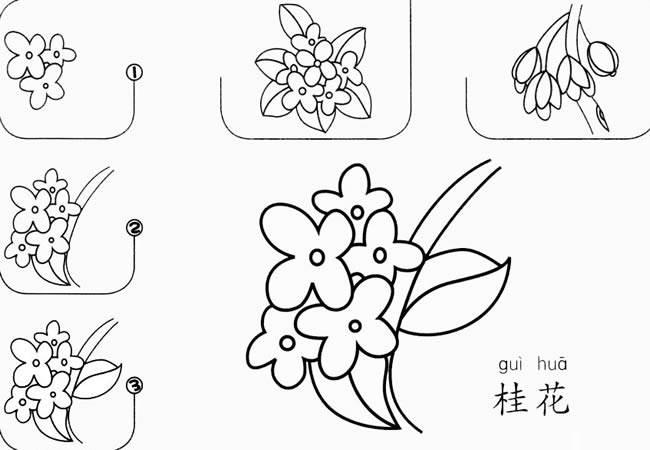 ①

②

③

guì huā
桂花