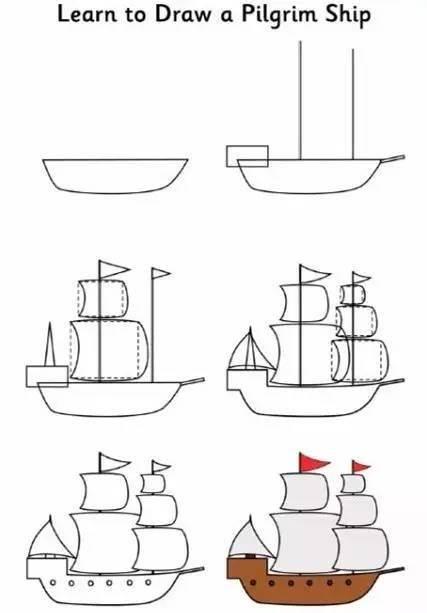 Learn to Draw a Pilgrim Ship