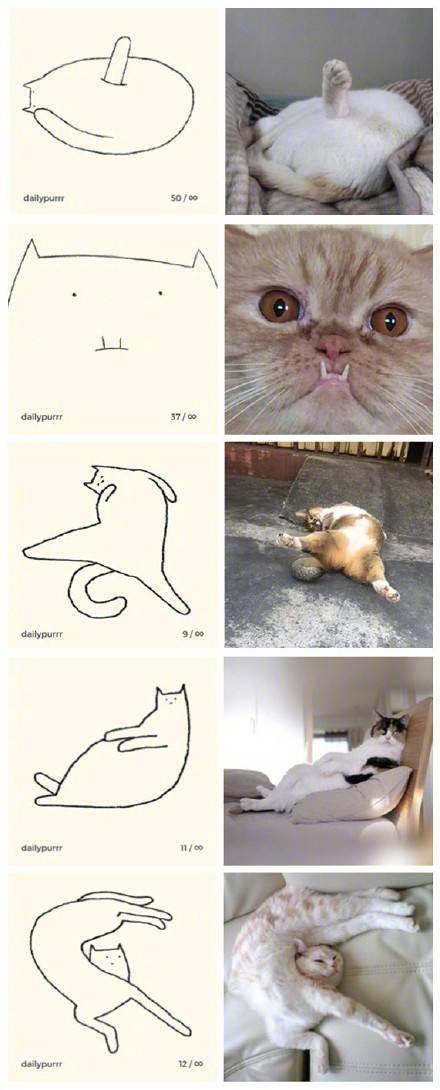 dailypurrr 50 / ∞

dailypurrr 37 / ∞

dailypurrr 9 / ∞

dailypurrr 11 / ∞

dailypurrr 12 / ∞